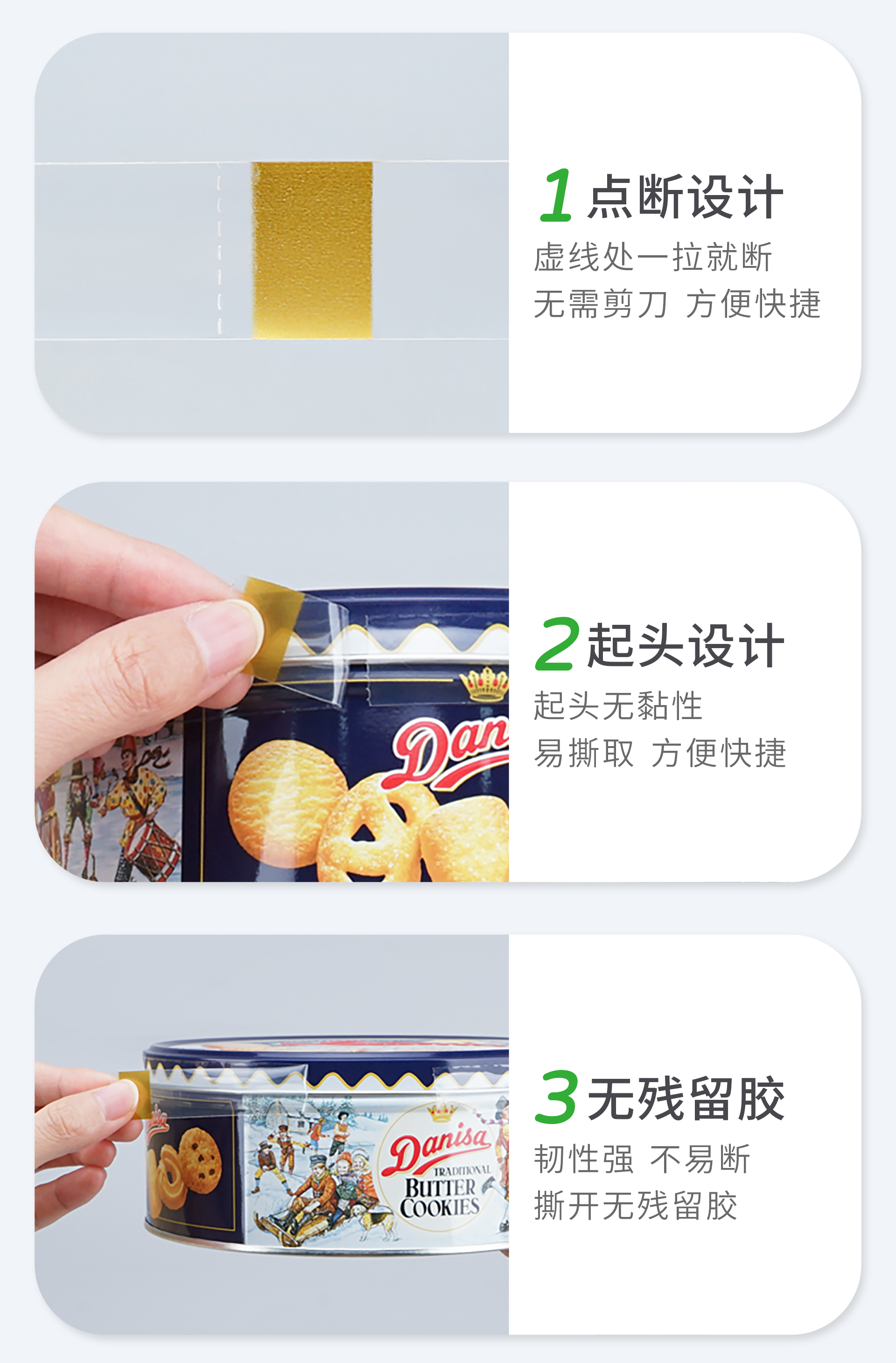 1 点断设计

虚线处一拉就断
无需剪刀 方便快捷

Dan

2 起头设计

起头无黏性
易撕取 方便快捷

Danisa
TRADITIONAL
BUTTER
COOKIES

3 无残留胶

韧性强 不易断
撕开无残留胶